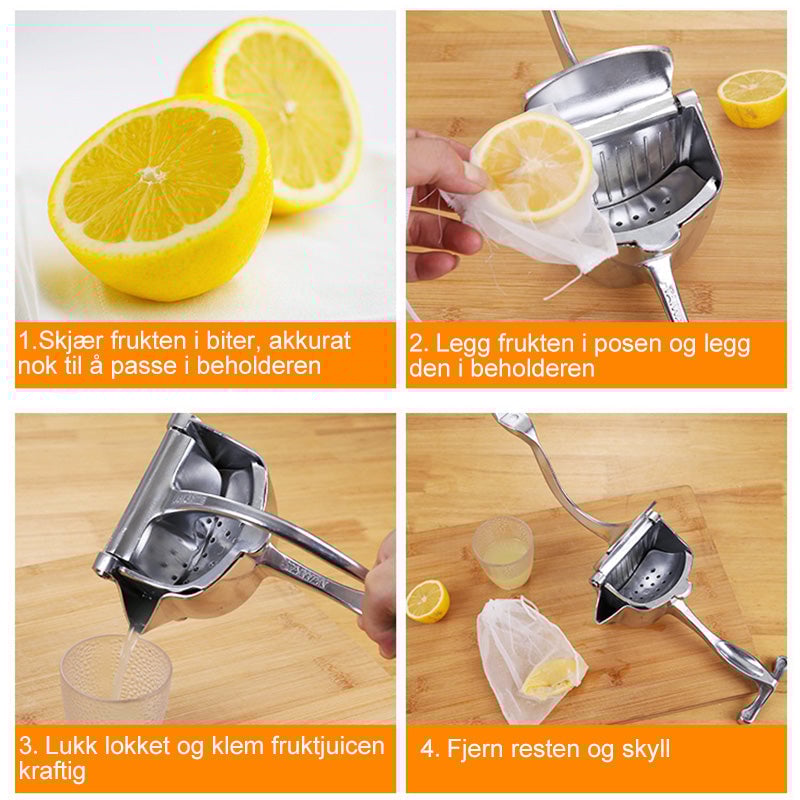 1.Skjær frukten i biter, akkurat nok til å passe i beholderen

2. Legg frukten i posen og legg den i beholderen

3. Lukk lokket og klem fruktjuicen kraftig

4. Fjern resten og skyll