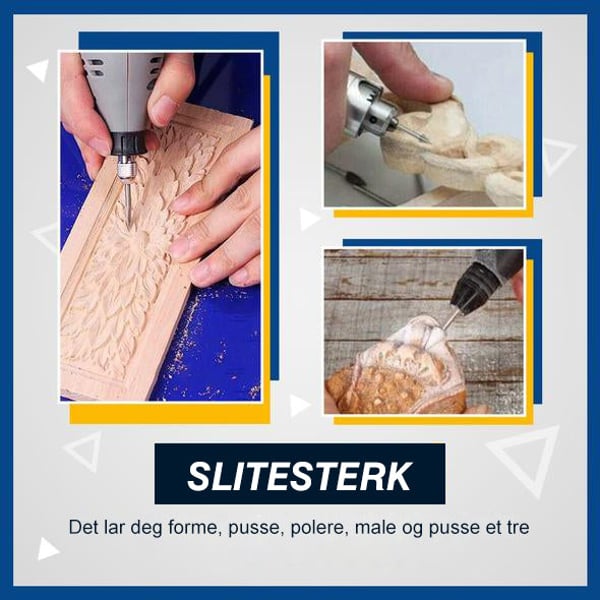 SLITESTERK

Det lar deg forme, pusse, polere, male og pusse et tre