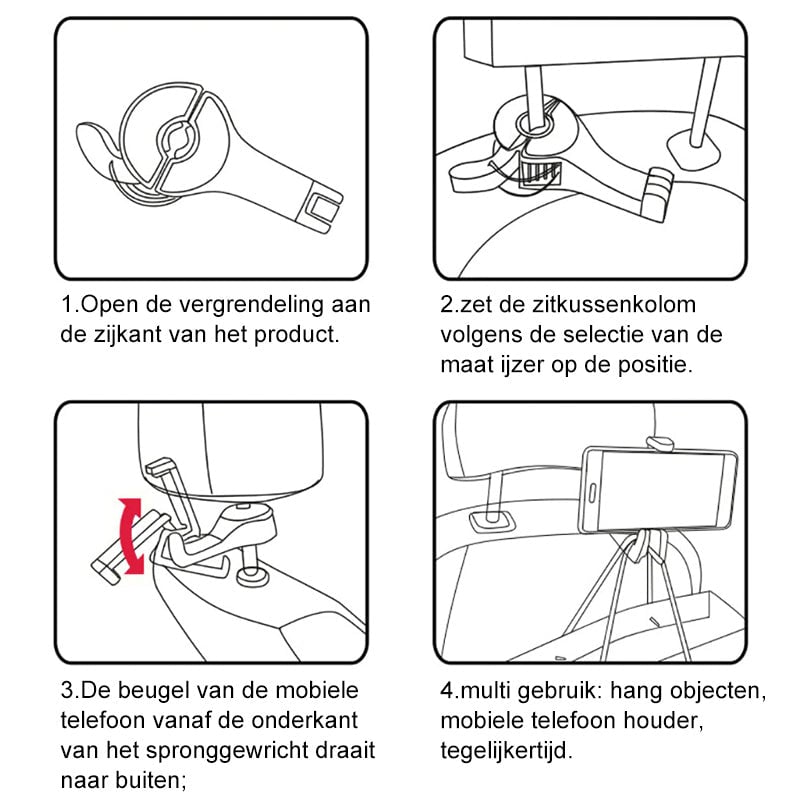 1.Open de vergrendeling aan de zijkant van het product.

2.zet de zitkussenkolom volgens de selectie van de maat ijzer op de positie.

3.De beugel van de mobiele telefoon vanaf de onderkant van het spronggewricht draait naar buiten;

4.multi gebruik: hang objecten, mobiele telefoon houder, tegelijkertijd.