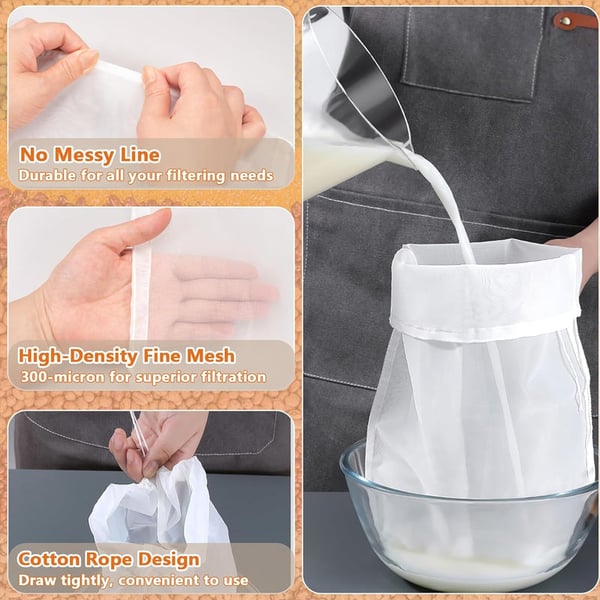 No Messy Line
Durable for all your filtering needs

High-Density Fine Mesh
300-micron for superior filtration

Cotton Rope Design
Draw tightly, convenient to use