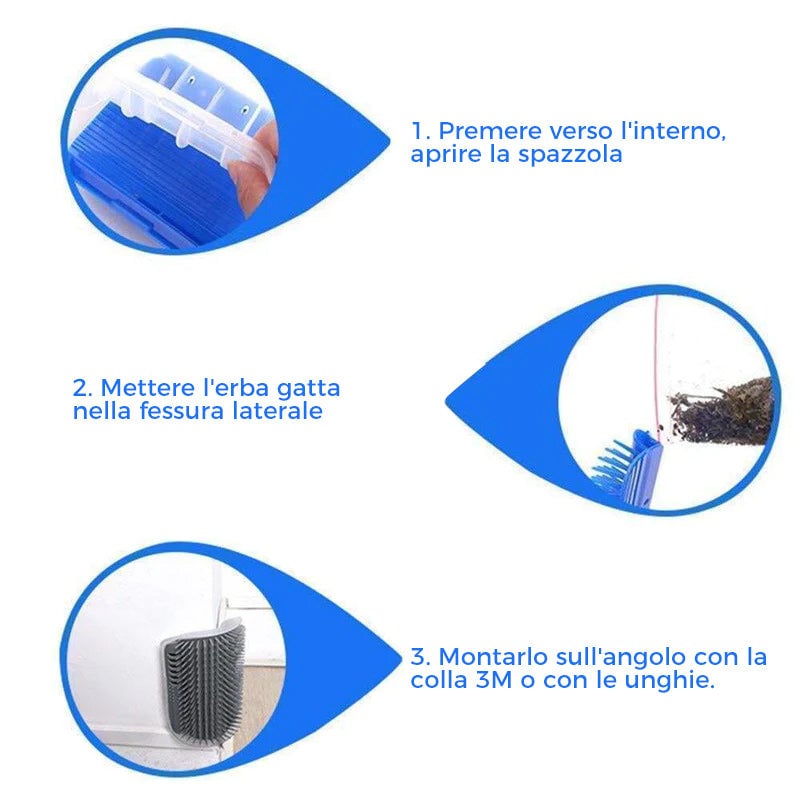 1. Premere verso l'interno, aprire la spazzola

2. Mettere l'erba gatta nella fessura laterale

3. Montarlo sull'angolo con la colla 3M o con le unghie.