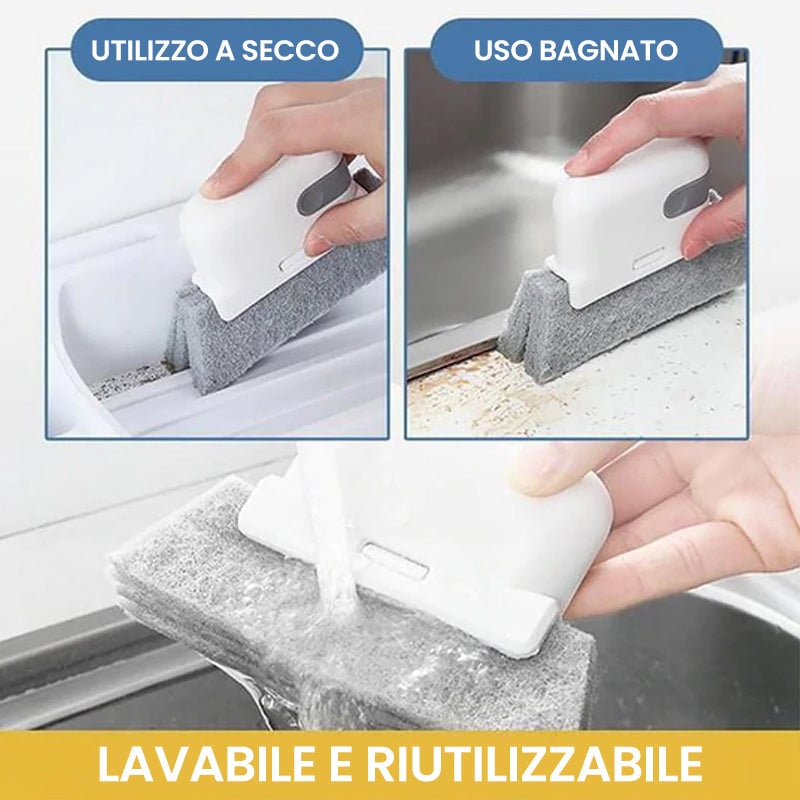 UTILIZZO A SECCO

USO BAGNATO

LAVABILE E RIUTILIZZABILE