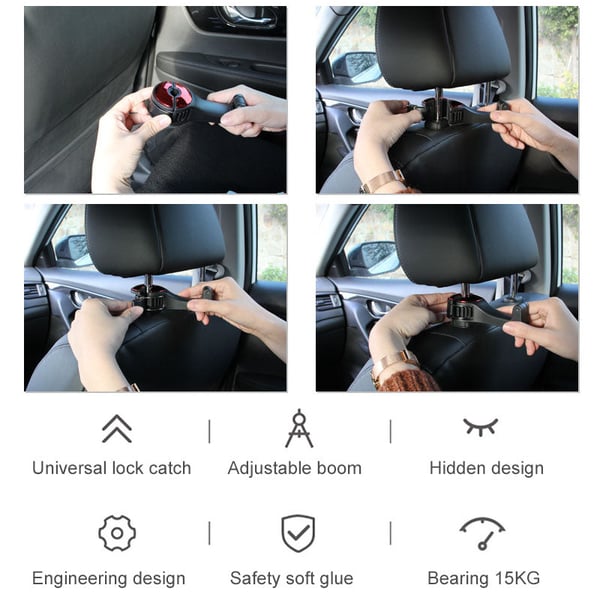 Universal lock catch
Adjustable boom
Hidden design
Engineering design
Safety soft glue
Bearing 15KG