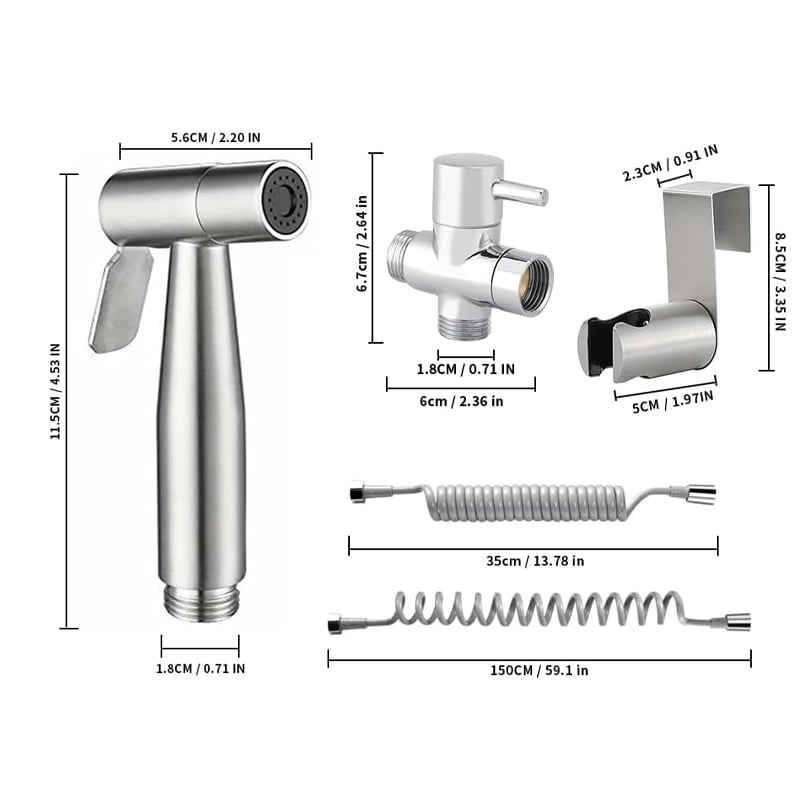 5.6CM / 2.20 IN

11.5CM / 4.53 IN

1.8CM / 0.71 IN

6.7cm / 2.64 in

1.8CM / 0.71 IN

6cm / 2.36 in

2.3CM / 0.91 IN

8.5CM / 3.35 IN

5CM / 1.97IN

35cm / 13.78 in

150CM / 59.1 in