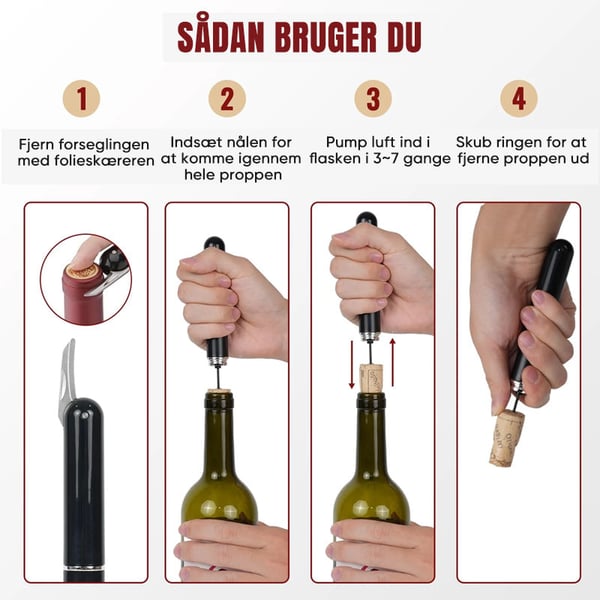 SÅDAN BRUGER DU

1
Fjern forseglingen med folieskæreren

2
Indsæt nålen for at komme igennem hele proppen

3
Pump luft ind i flasken i 3~7 gange

4
Skub ringen for at fjerne proppen ud