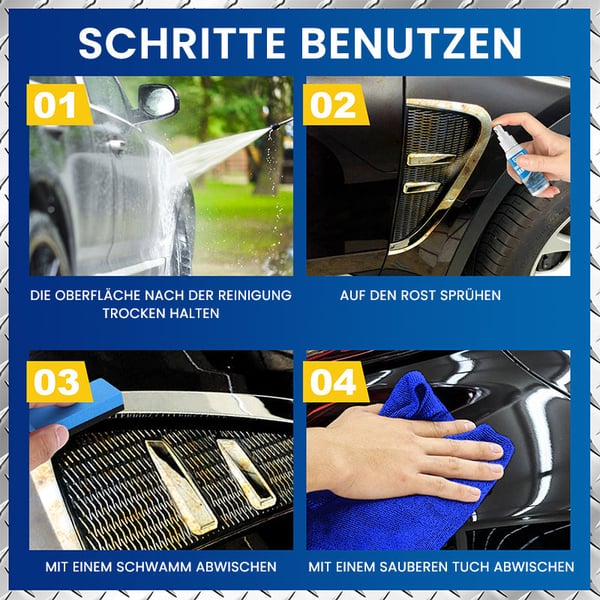 SCHRITTE BENUTZEN

01

DIE OBERFLÄCHE NACH DER REINIGUNG TROCKEN HALTEN

02

AUF DEN ROST SPRÜHEN

03

MIT EINEM SCHWAMM ABWISCHEN

04

MIT EINEM SAUBEREN TUCH ABWISCHEN