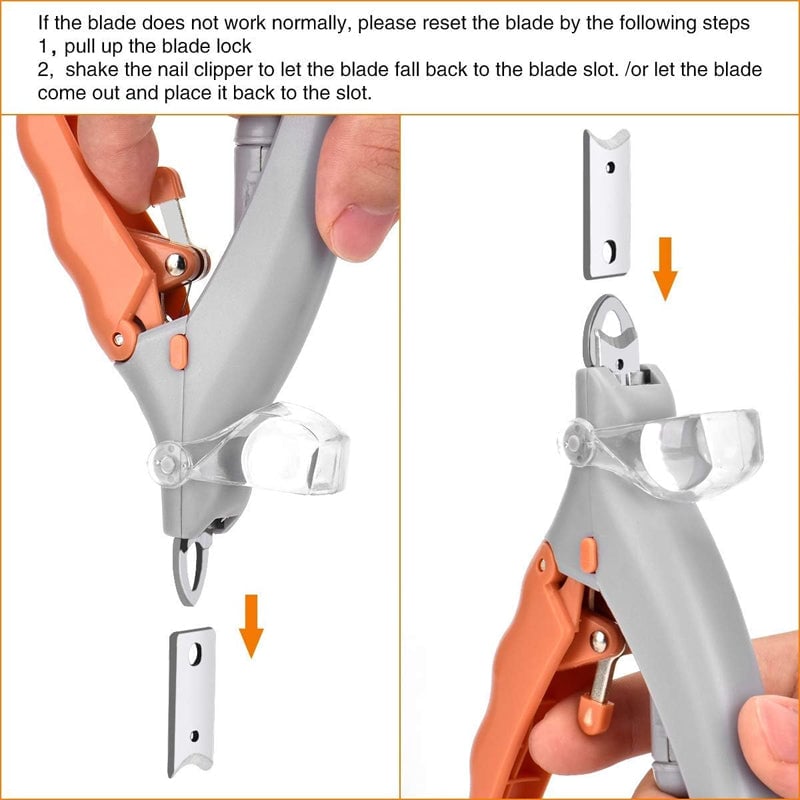 If the blade does not work normally, please reset the blade by the following steps
1, pull up the blade lock
2, shake the nail clipper to let the blade fall back to the blade slot. /or let the blade come out and place it back to the slot.