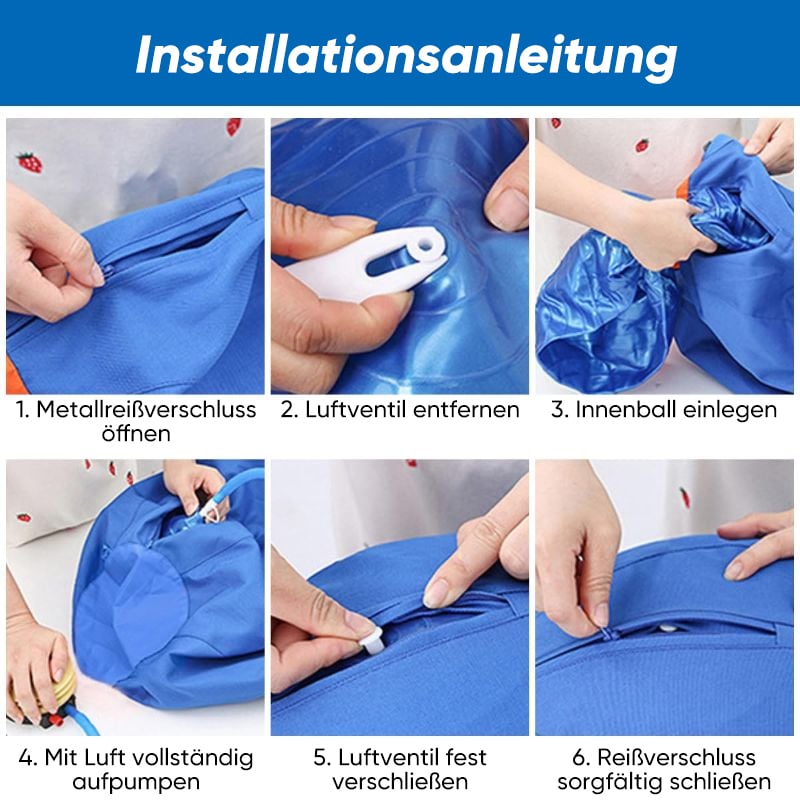 Installationsanleitung

1. Metallreißverschluss öffnen

2. Luftventil entfernen

3. Innenball einlegen

4. Mit Luft vollständig aufpumpen

5. Luftventil fest verschließen

6. Reißverschluss sorgfältig schließen