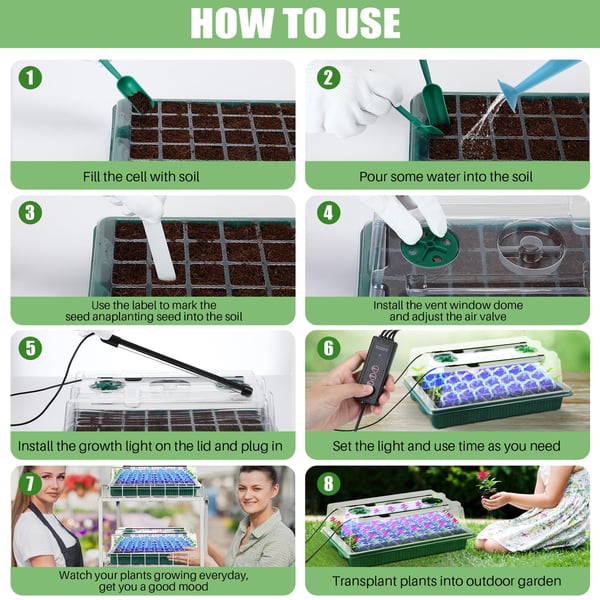 HOW TO USE

1
Fill the cell with soil

2
Pour some water into the soil

3
Use the label to mark the seed anaplanting seed into the soil

4
Install the vent window dome and adjust the air valve

5
Install the growth light on the lid and plug in

6
Set the light and use time as you need

7
Watch your plants growing everyday, get you a good mood

8
Transplant plants into outdoor garden