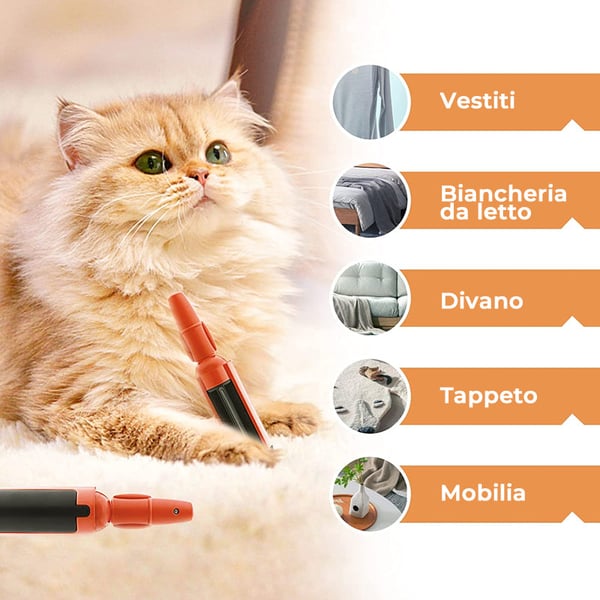 Vestiti

Biancheria da letto

Divano

Tappeto

Mobilia