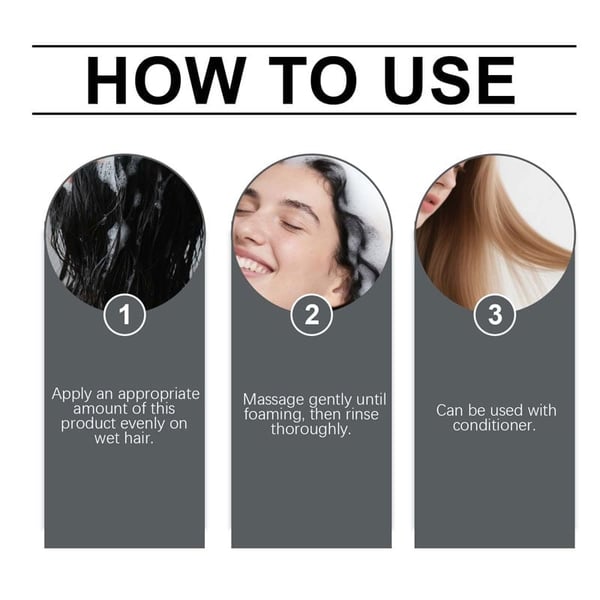 HOW TO USE

1

Apply an appropriate amount of this product evenly on wet hair.

2

Massage gently until foaming, then rinse thoroughly.

3

Can be used with conditioner.