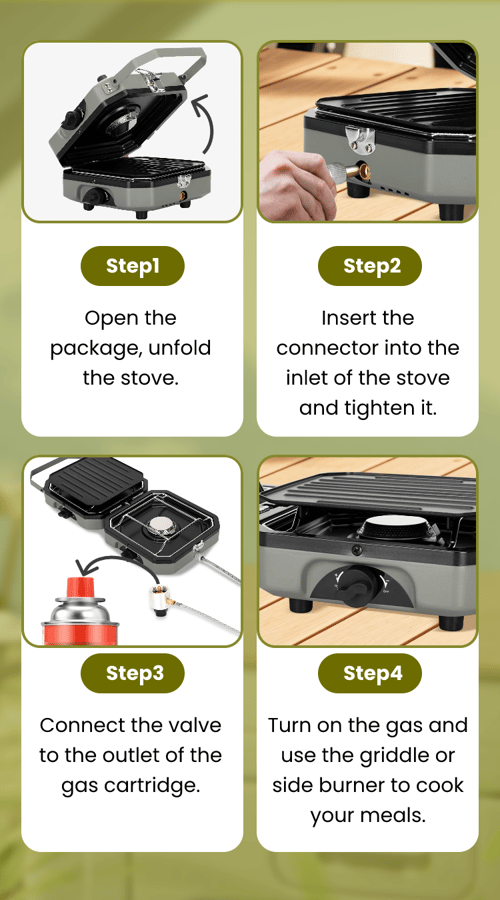 Step1

Open the package, unfold the stove.

Step2

Insert the connector into the inlet of the stove and tighten it.

Step3

Connect the valve to the outlet of the gas cartridge.

Step4

Turn on the gas and use the griddle or side burner to cook your meals.