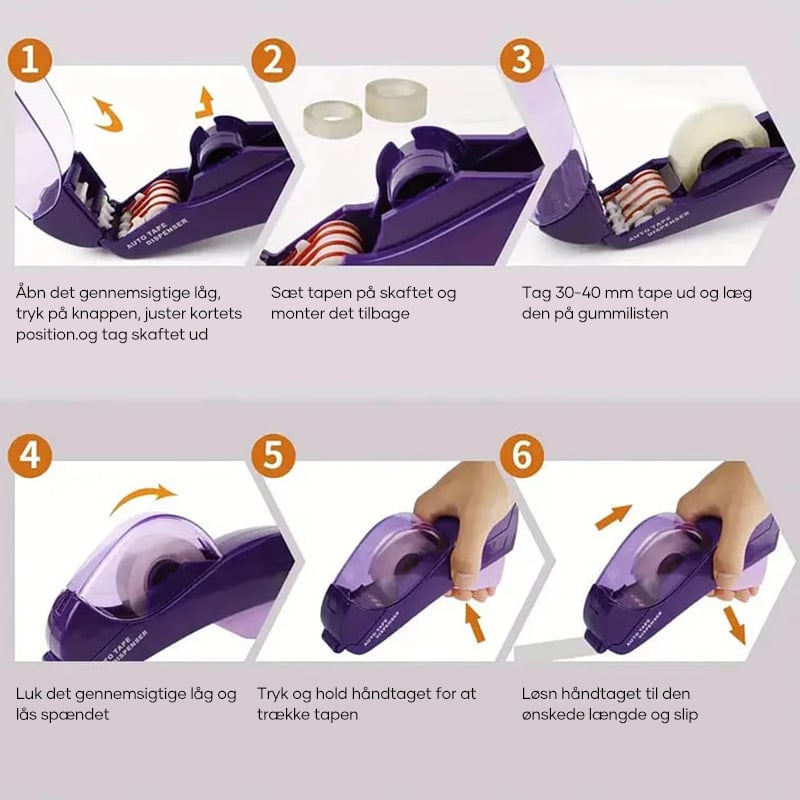 1

AUTO TAPE DISPENSER

Åbn det gennemsigtige låg, tryk på knappen, juster kortets position.og tag skaftet ud

2

Sæt tapen på skaftet og monter det tilbage

3

AUTO TAPE DISPENSER

Tag 30-40 mm tape ud og læg den på gummilisten

4

AUTO TAPE DISPENSER

Luk det gennemsigtige låg og lås spændet

5

AUTO TAPE DISPENSER

Tryk og hold håndtaget for at trække tapen

6

AUTO TAPE DISPENSER

Løsn håndtaget til den ønskede længde og slip