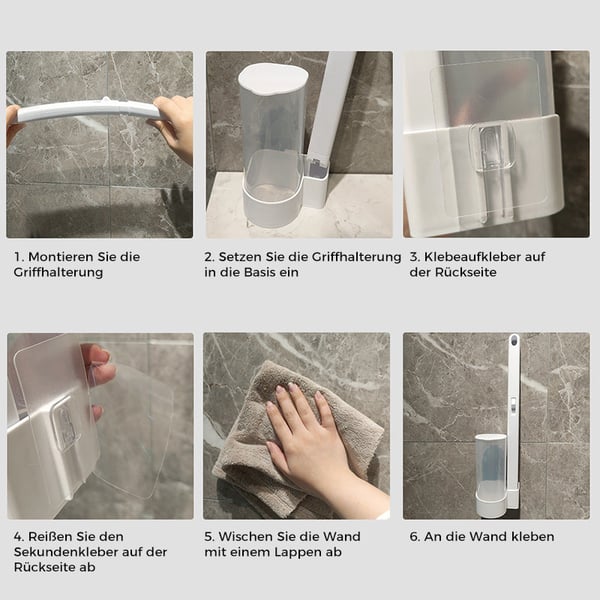 1. Montieren Sie die Griffhalterung

2. Setzen Sie die Griffhalterung in die Basis ein

3. Klebeaufkleber auf der Rückseite

4. Reißen Sie den Sekundenkleber auf der Rückseite ab

5. Wischen Sie die Wand mit einem Lappen ab

6. An die Wand kleben