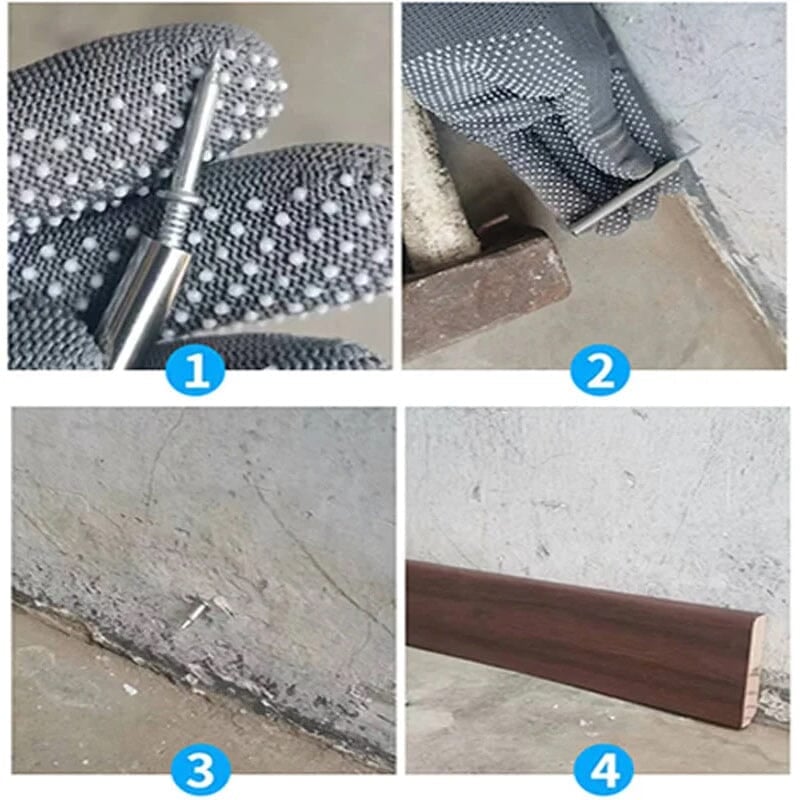 1
2
3
4