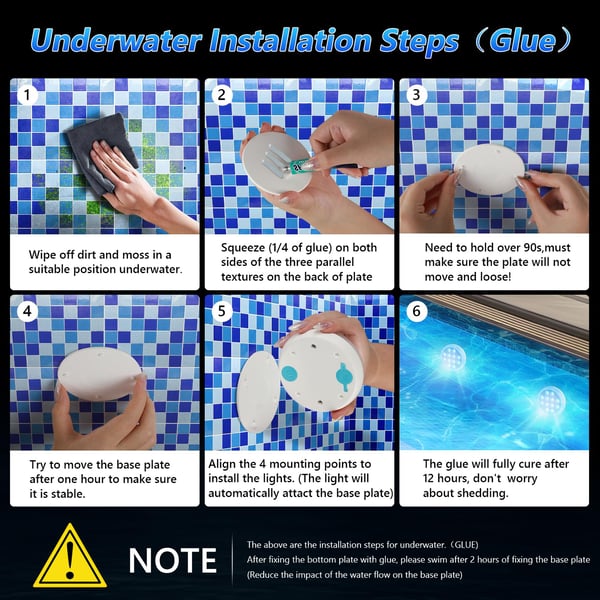 Underwater Installation Steps（Glue）

1

Wipe off dirt and moss in a suitable position underwater.

2

Squeeze (1/4 of glue) on both sides of the three parallel textures on the back of plate

3

Need to hold over 90s,must make sure the plate will not move and loose!

4

Try to move the base plate after one hour to make sure it is stable.

5

Align the 4 mounting points to install the lights. (The light will automatically attact the base plate)

6

The glue will fully cure after 12 hours, don't worry about shedding.

NOTE

The above are the installation steps for underwater.（GLUE）
After fixing the bottom plate with glue, please swim after 2 hours of fixing the base plate
(Reduce the impact of the water flow on the base plate)