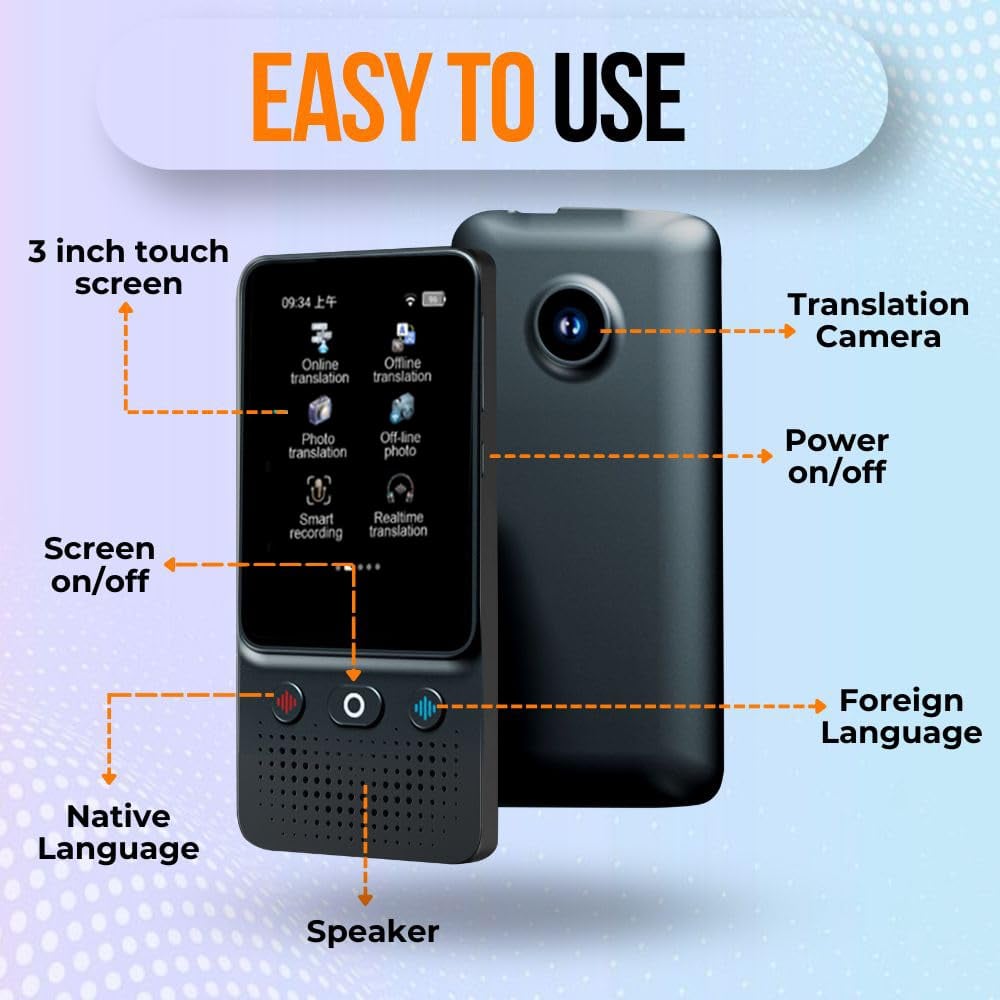 EASY TO USE

3 inch touch screen

09:34 上午

Online translation

Offline translation

Photo translation

Off-line photo

Smart recording

Realtime translation

Translation Camera

Power on/off

Screen on/off

Foreign Language

Native Language

Speaker