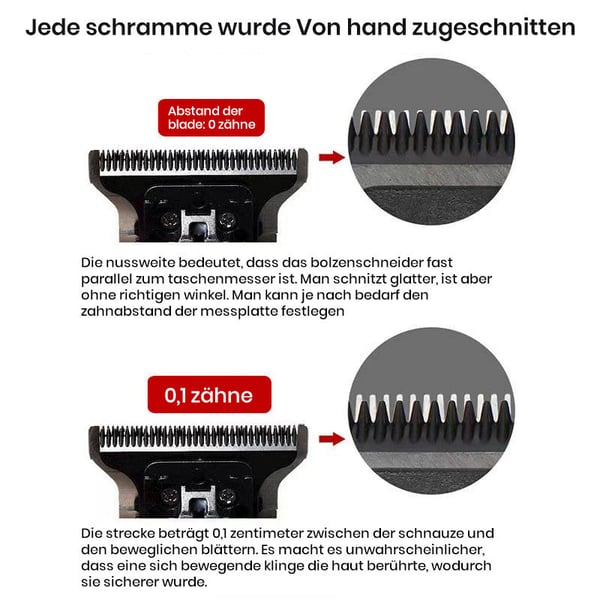 Jede schramme wurde Von hand zugeschnitten

Abstand der blade: 0 zähne

Die nussweite bedeutet, dass das bolzenschneider fast parallel zum taschenmesser ist. Man schnitzt glatter, ist aber ohne richtigen winkel. Man kann je nach bedarf den zahnabstand der messplatte festlegen

0,1 zähne

Die strecke beträgt 0,1 zentimeter zwischen der schnauze und den beweglichen blättern. Es macht es unwahrscheinlicher, dass eine sich bewegende klinge die haut berührte, wodurch sie sicherer wurde.