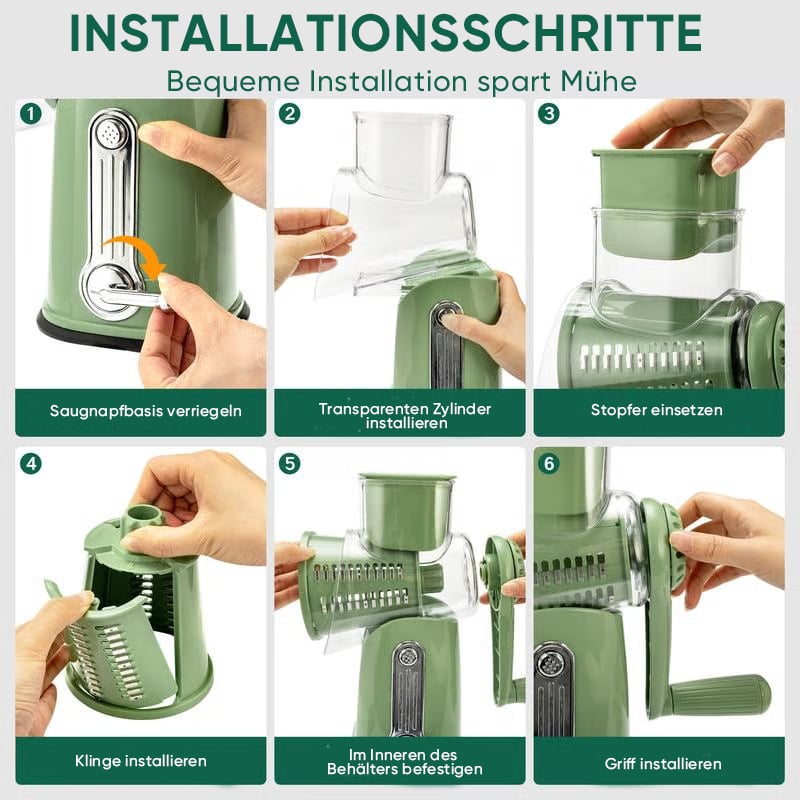 INSTALLATIONSSCHRITTE

Bequeme Installation spart Mühe

1

Saugnapfbasis verriegeln

2

Transparenten Zylinder installieren

3

Stopfer einsetzen

4

Klinge installieren

5

Im Inneren des Behälters befestigen

6

Griff installieren