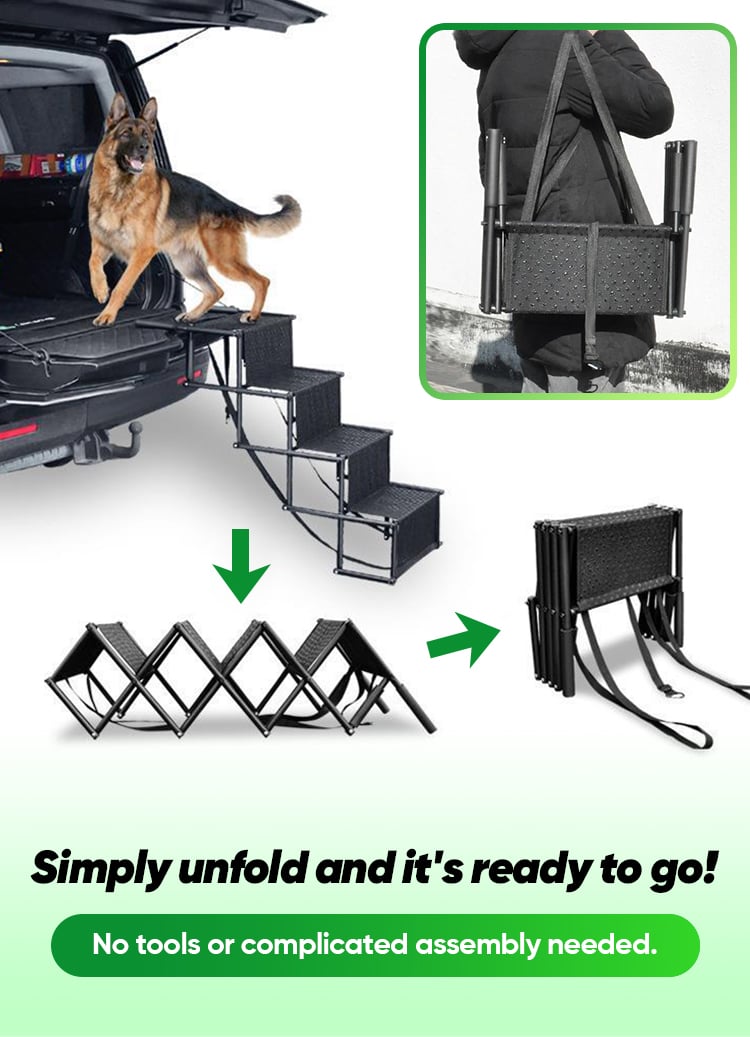 Simply unfold and it's ready to go!

No tools or complicated assembly needed.