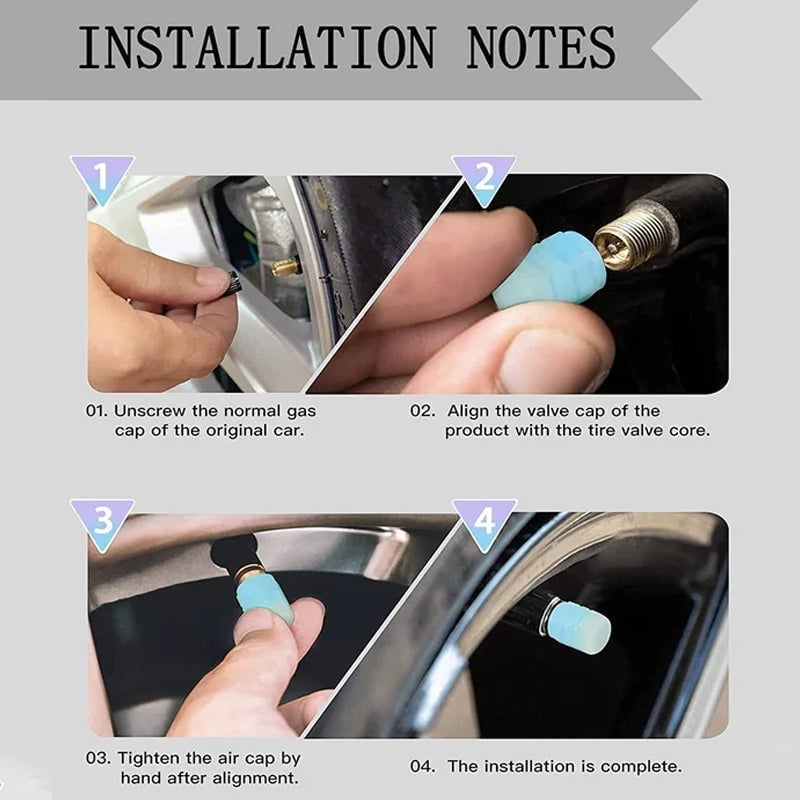 INSTALLATION NOTES

1

2

01. Unscrew the normal gas cap of the original car.

02. Align the valve cap of the product with the tire valve core.

3

4

03. Tighten the air cap by hand after alignment.

04. The installation is complete.