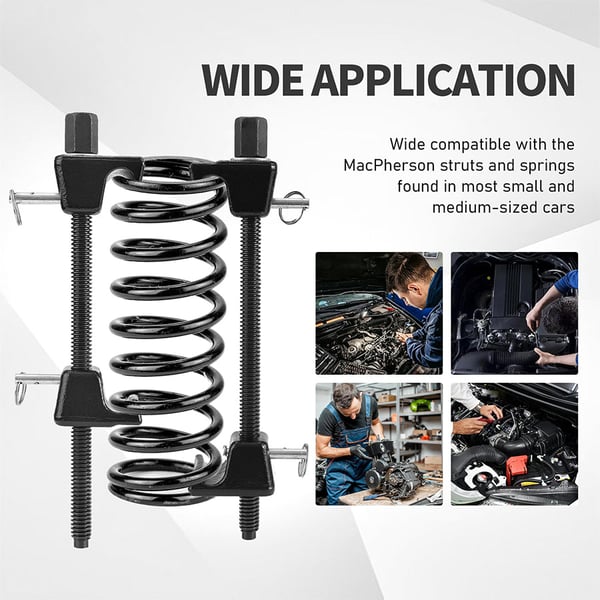 WIDE APPLICATION

Wide compatible with the MacPherson struts and springs found in most small and medium-sized cars