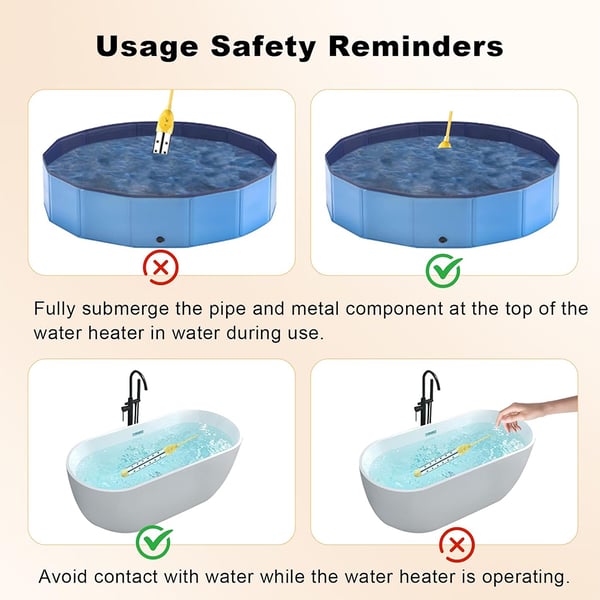 Usage Safety Reminders

Fully submerge the pipe and metal component at the top of the water heater in water during use.

Avoid contact with water while the water heater is operating.