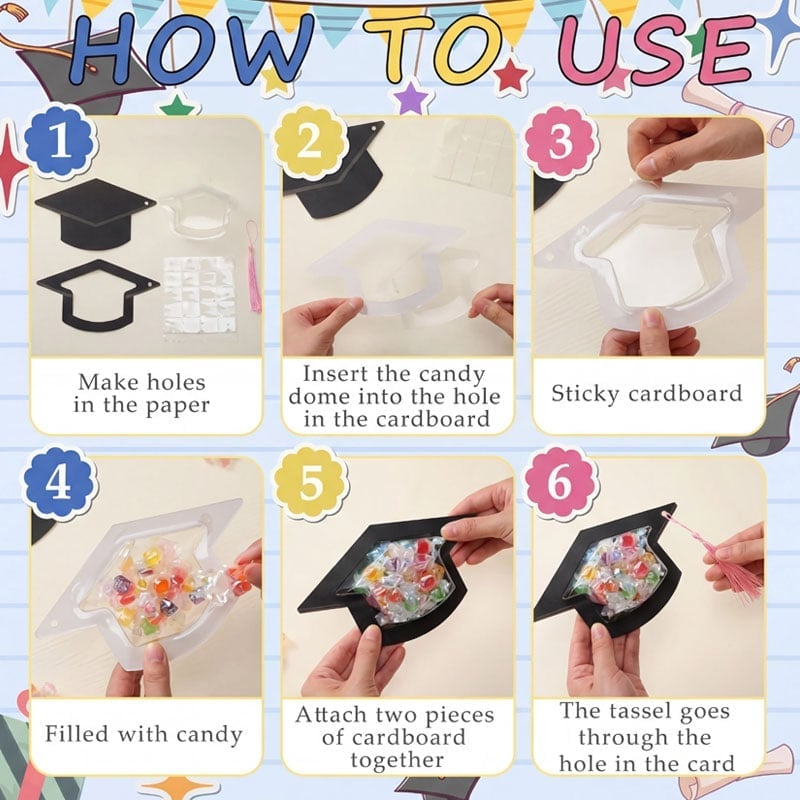 HOW TO USE

1

Make holes in the paper

2

Insert the candy dome into the hole in the cardboard

3

Sticky cardboard

4

Filled with candy

5

Attach two pieces of cardboard together

6

The tassel goes through the hole in the card