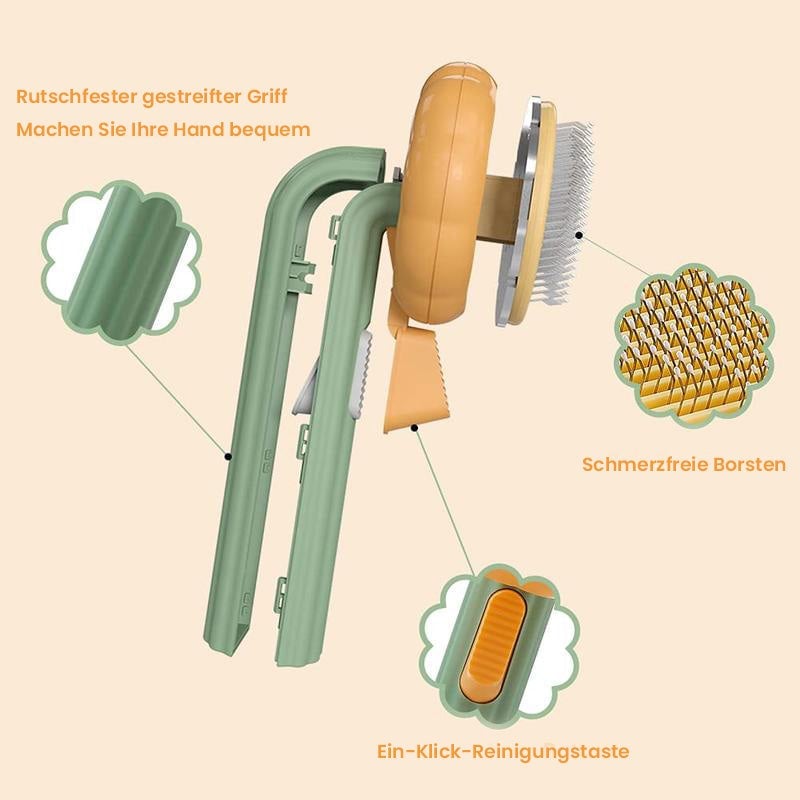 Rutschfester gestreifter Griff
Machen Sie Ihre Hand bequem

Schmerzfreie Borsten

Ein-Klick-Reinigungstaste