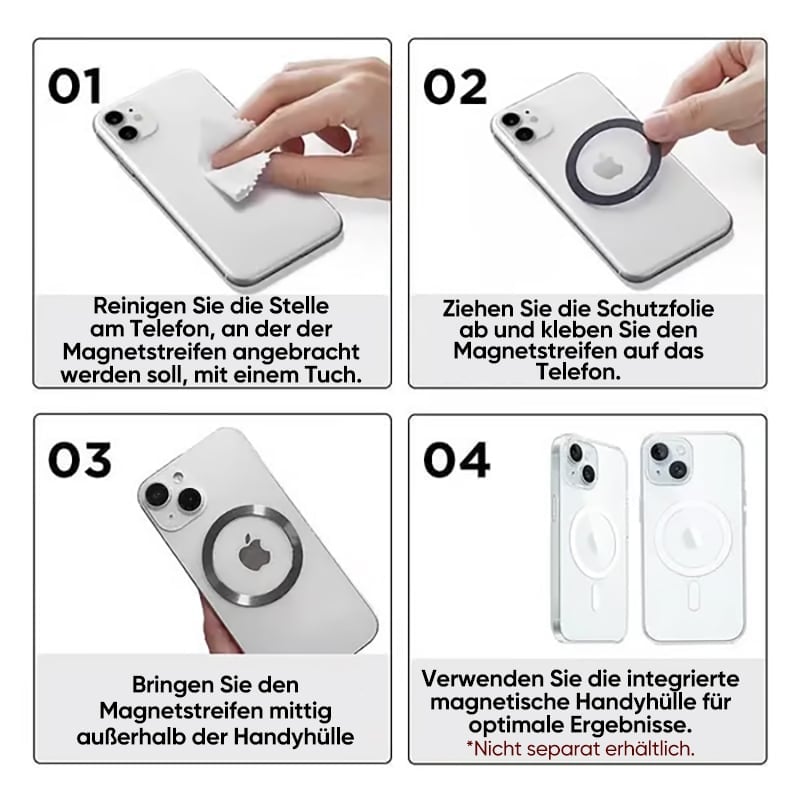 01

Reinigen Sie die Stelle am Telefon, an der der Magnetstreifen angebracht werden soll, mit einem Tuch.

02

Ziehen Sie die Schutzfolie ab und kleben Sie den Magnetstreifen auf das Telefon.

03

Bringen Sie den Magnetstreifen mittig außerhalb der Handyhülle

04

Verwenden Sie die integrierte magnetische Handyhülle für optimale Ergebnisse.
*Nicht separat erhältlich.