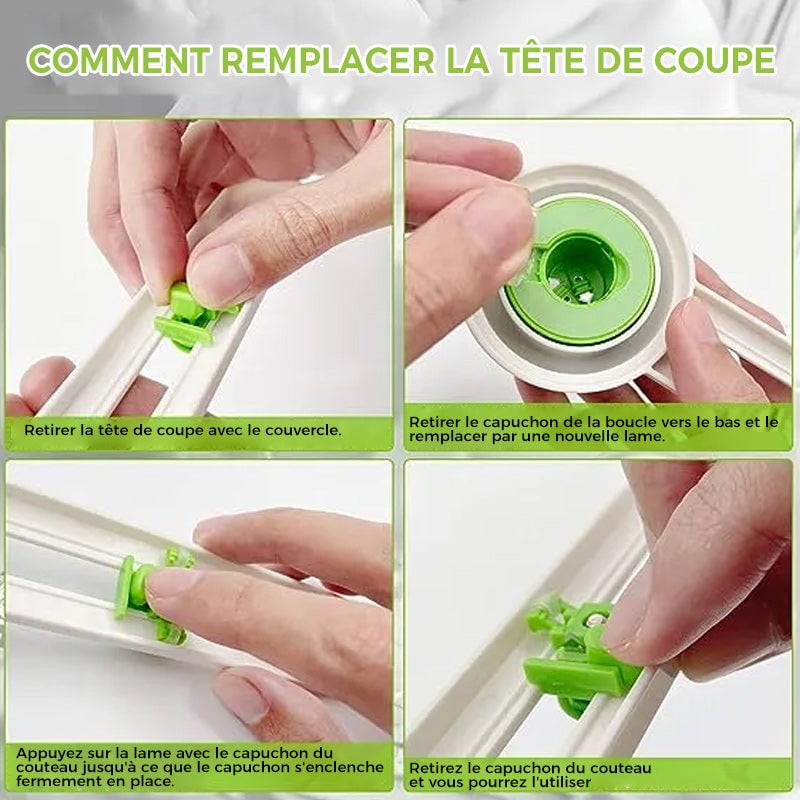 COMMENT REMPLACER LA TÊTE DE COUPE

Retirer la tête de coupe avec le couvercle.

Retirer le capuchon de la boucle vers le bas et le remplacer par une nouvelle lame.

Appuyez sur la lame avec le capuchon du couteau jusqu'à ce que le capuchon s'enclenche fermement en place.

Retirez le capuchon du couteau et vous pourrez l'utiliser