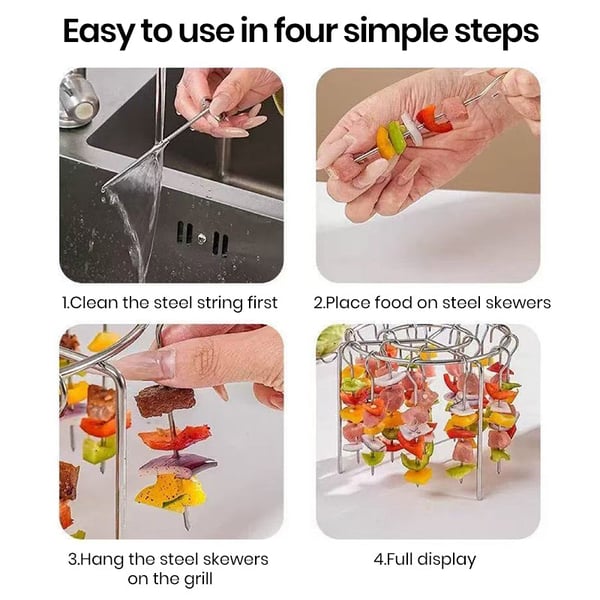 Easy to use in four simple steps

1.Clean the steel string first

2.Place food on steel skewers

3.Hang the steel skewers on the grill

4.Full display