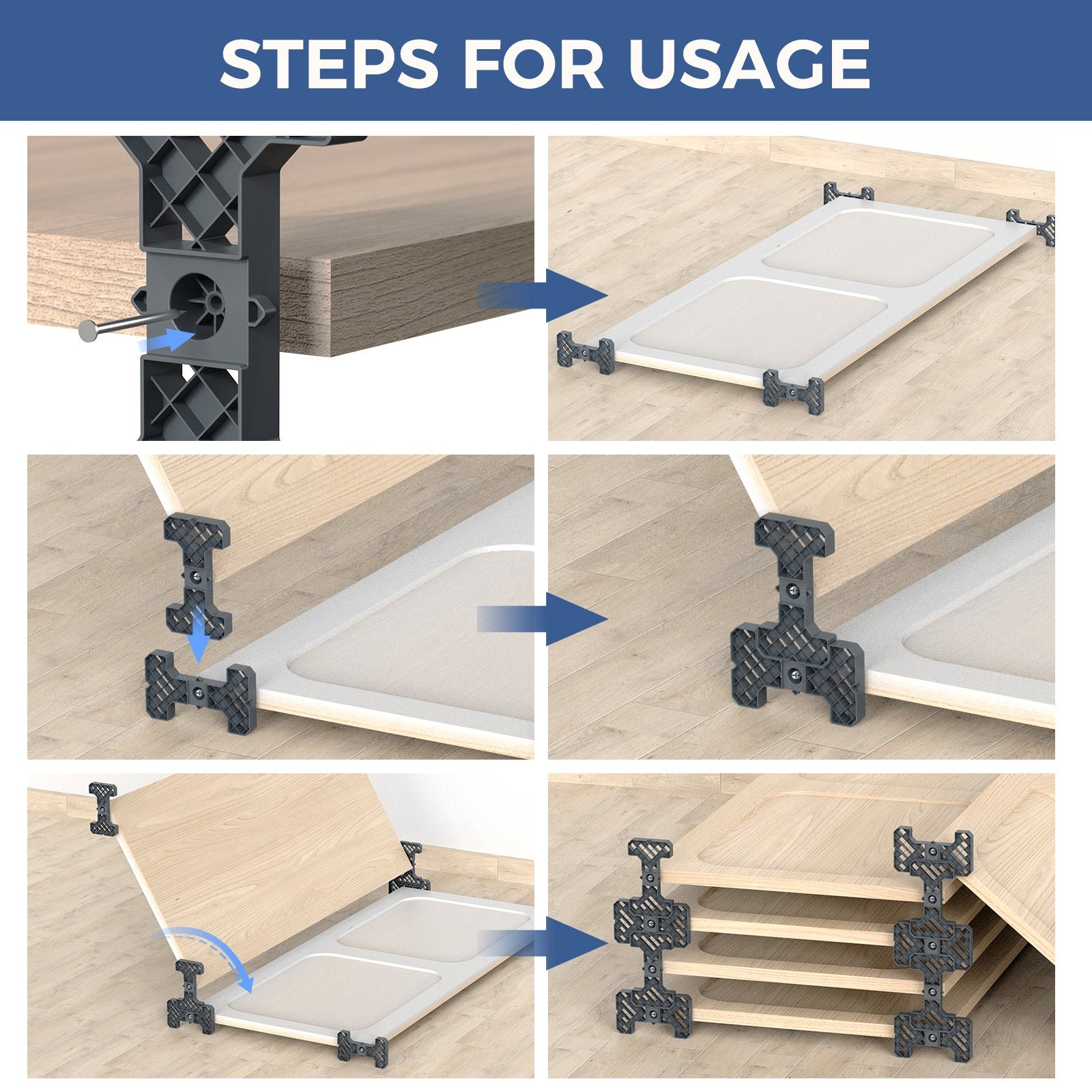 STEPS FOR USAGE