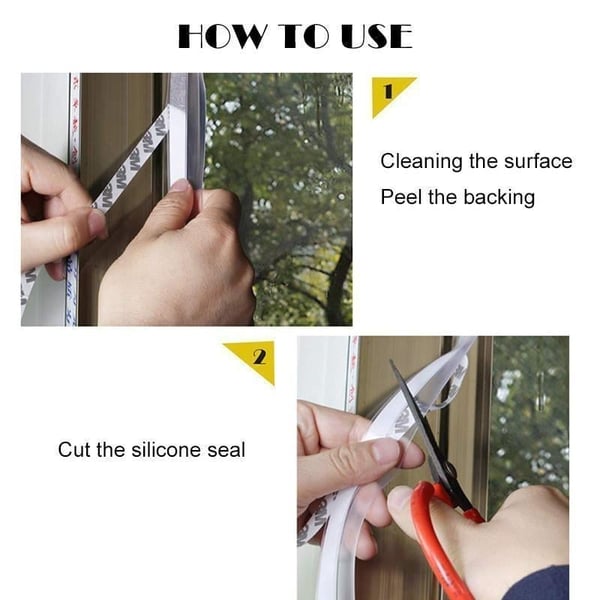 HOW TO USE

1

Cleaning the surface

Peel the backing

2

Cut the silicone seal