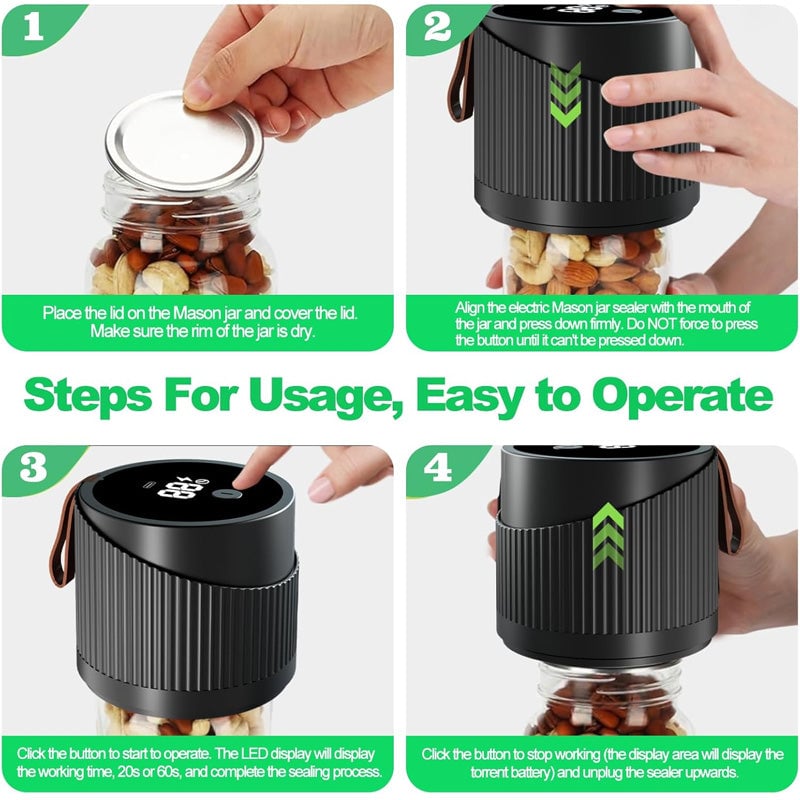 1

Place the lid on the Mason jar and cover the lid. Make sure the rim of the jar is dry.

2

Align the electric Mason jar sealer with the mouth of the jar and press down firmly. Do NOT force to press the button until it can't be pressed down.

Steps For Usage, Easy to Operate

3

888

Click the button to start to operate. The LED display will display the working time, 20s or 60s, and complete the sealing process.

4

Click the button to stop working (the display area will display the torrent battery) and unplug the sealer upwards.