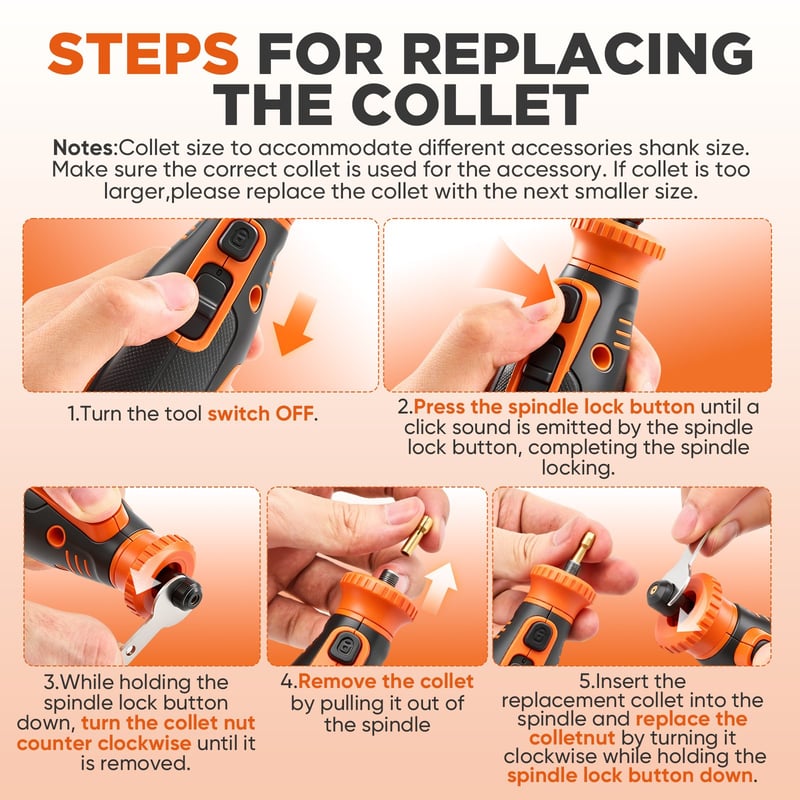 STEPS FOR REPLACING THE COLLET

Notes:Collet size to accommodate different accessories shank size. Make sure the correct collet is used for the accessory. If collet is too larger,please replace the collet with the next smaller size.

1.Turn the tool switch OFF.

2.Press the spindle lock button until a click sound is emitted by the spindle lock button, completing the spindle locking.

3.While holding the spindle lock button down, turn the collet nut counter clockwise until it is removed.

4.Remove the collet by pulling it out of the spindle

5.Insert the replacement collet into the spindle and replace the colletnut by turning it clockwise while holding the spindle lock button down.