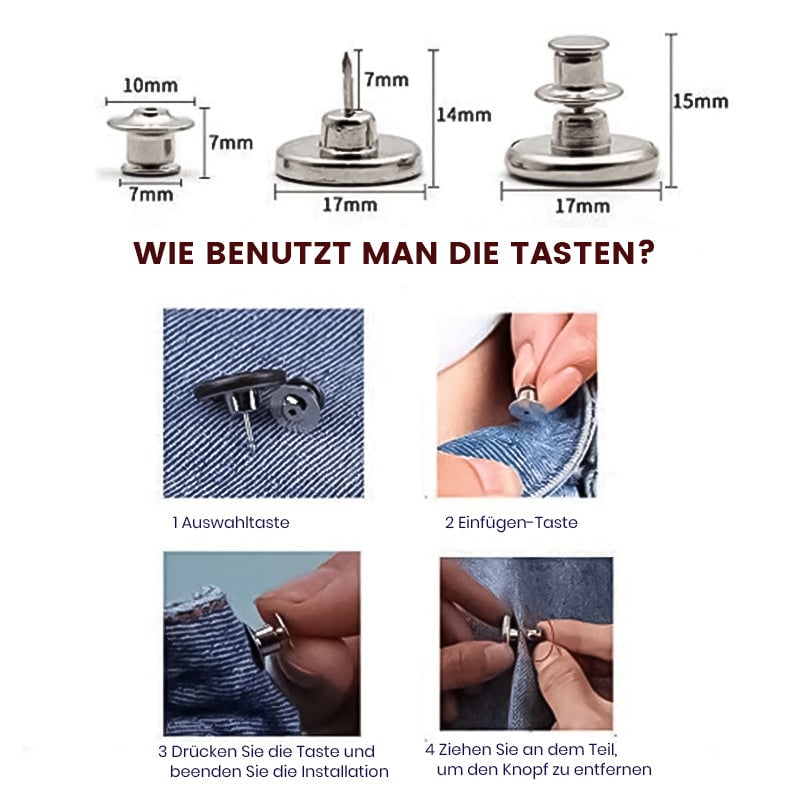 10mm
7mm
7mm

7mm
14mm
17mm

15mm
17mm

WIE BENUTZT MAN DIE TASTEN?

1 Auswahltaste

2 Einfügen-Taste

3 Drücken Sie die Taste und beenden Sie die Installation

4 Ziehen Sie an dem Teil, um den Knopf zu entfernen