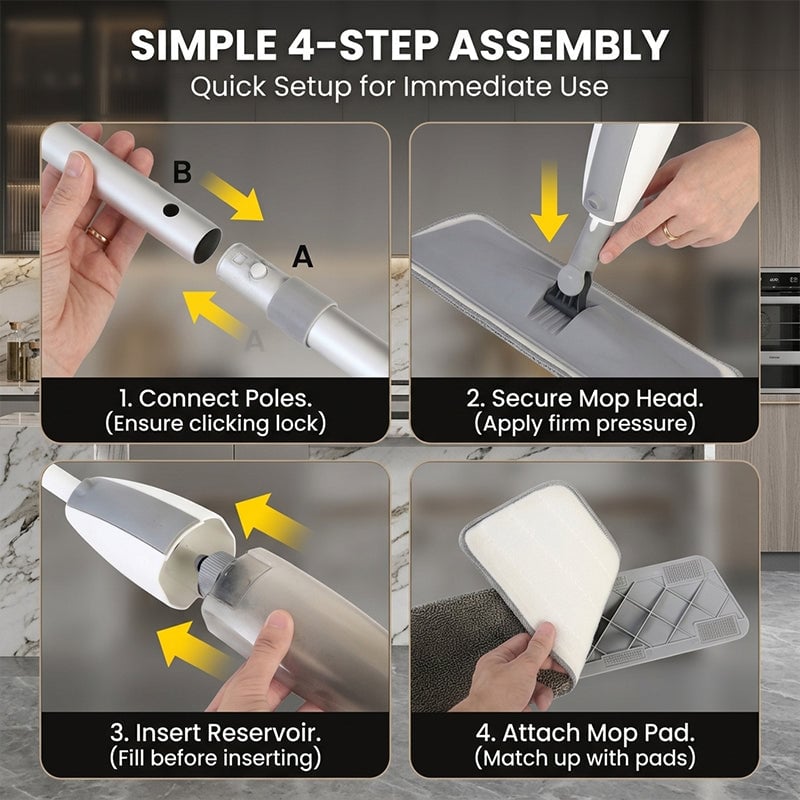 SIMPLE 4-STEP ASSEMBLY
Quick Setup for Immediate Use

B
A
A

1. Connect Poles.
(Ensure clicking lock)

2. Secure Mop Head.
(Apply firm pressure)

3. Insert Reservoir.
(Fill before inserting)

4. Attach Mop Pad.
(Match up with pads)