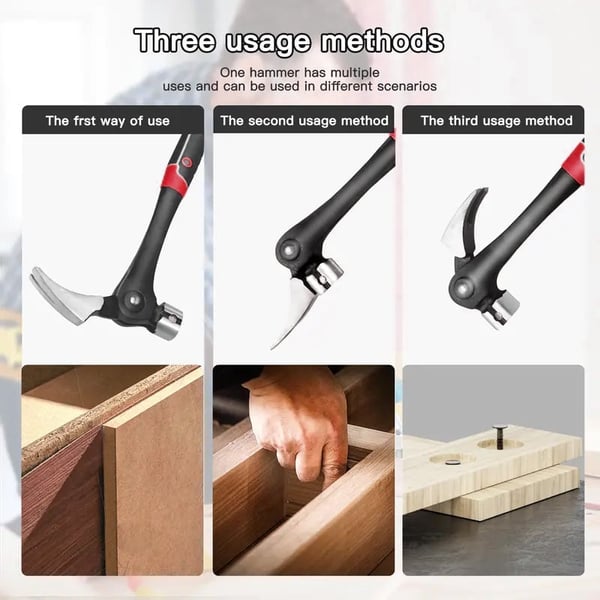 Three usage methods

One hammer has multiple uses and can be used in different scenarios

The frst way of use

The second usage method

The third usage method