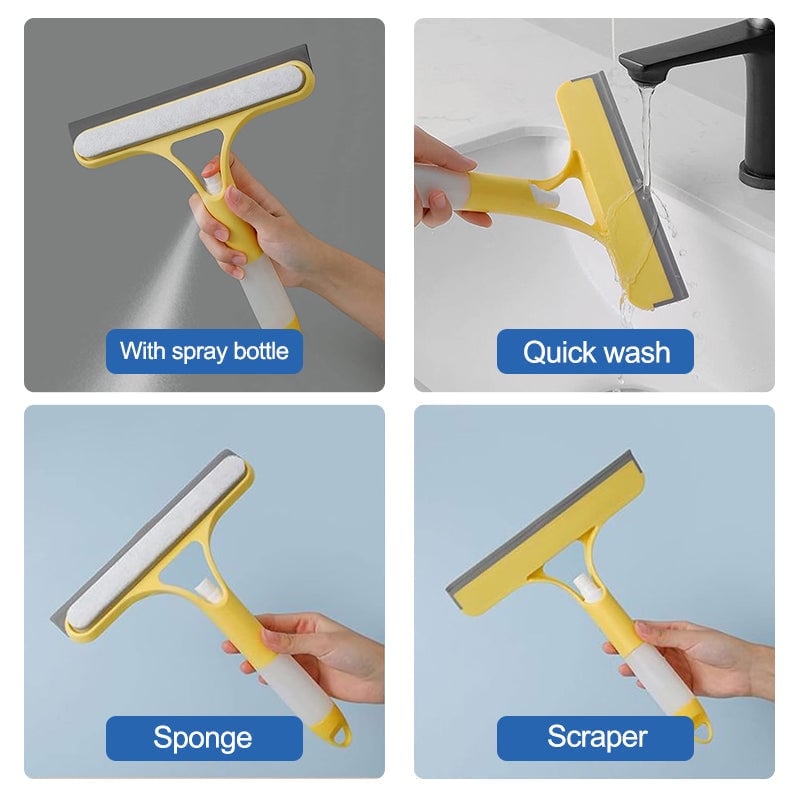 With spray bottle

Quick wash

Sponge

Scraper