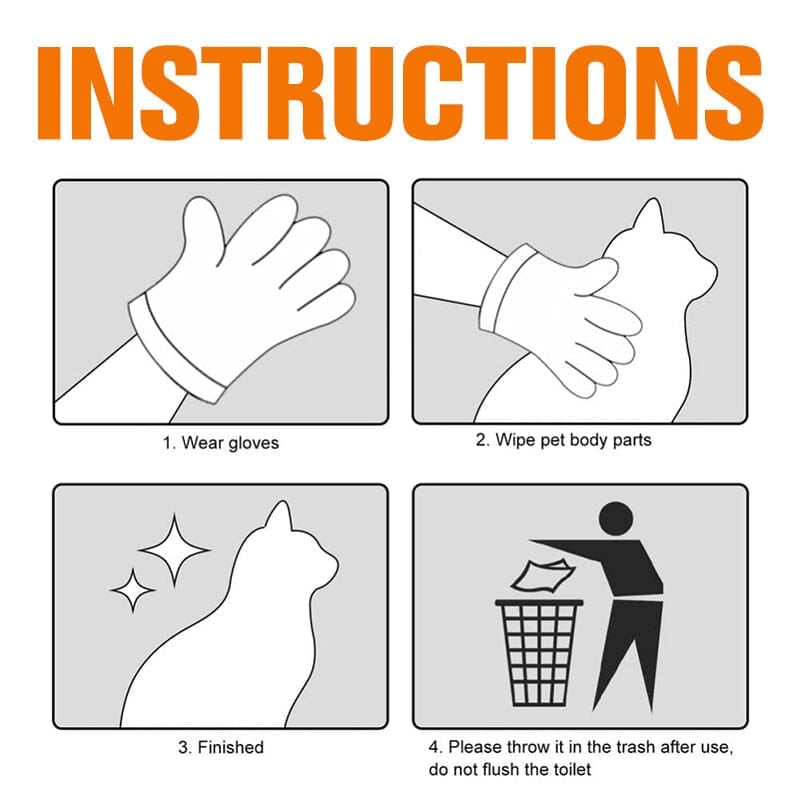 INSTRUCTIONS

1. Wear gloves

2. Wipe pet body parts

3. Finished

4. Please throw it in the trash after use, do not flush the toilet