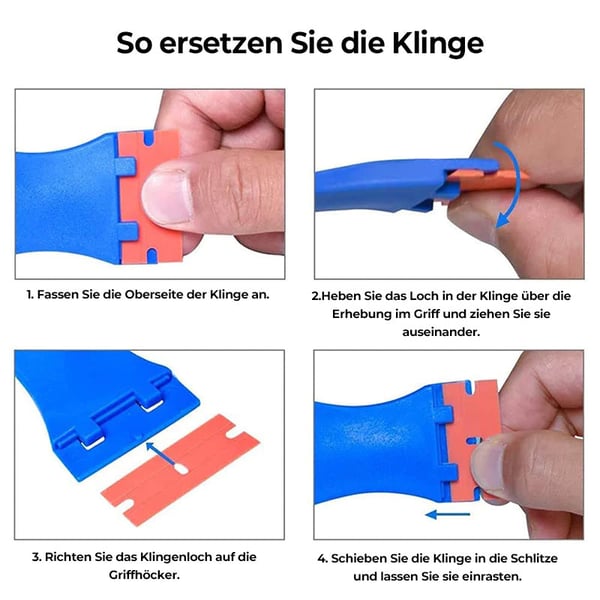 So ersetzen Sie die Klinge

1. Fassen Sie die Oberseite der Klinge an.

2.Heben Sie das Loch in der Klinge über die Erhebung im Griff und ziehen Sie sie auseinander.

3. Richten Sie das Klingenloch auf die Griffhöcker.

4. Schieben Sie die Klinge in die Schlitze und lassen Sie sie einrasten.