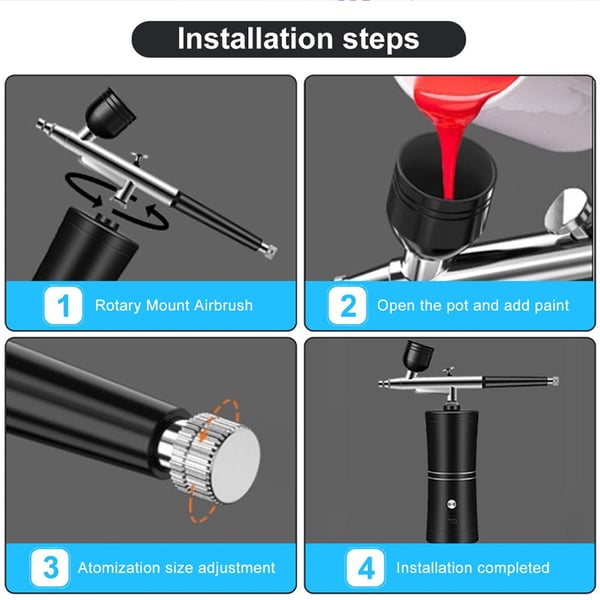 Installation steps

1 Rotary Mount Airbrush

2 Open the pot and add paint

3 Atomization size adjustment

4 Installation completed