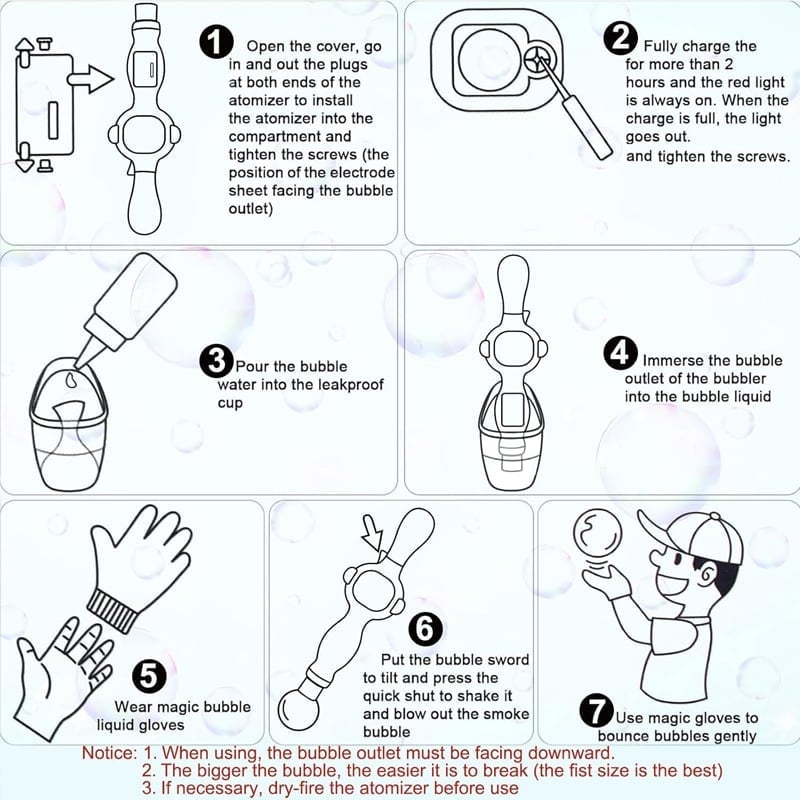 1 Open the cover, go in and out the plugs at both ends of the atomizer to install the atomizer into the compartment and tighten the screws (the position of the electrode sheet facing the bubble outlet)

2 Fully charge the for more than 2 hours and the red light is always on. When the charge is full, the light goes out.
and tighten the screws.

3 Pour the bubble water into the leakproof cup

4 Immerse the bubble outlet of the bubbler into the bubble liquid

5 Wear magic bubble liquid gloves

6 Put the bubble sword to tilt and press the quick shut to shake it and blow out the smoke bubble

7 Use magic gloves to bounce bubbles gently

Notice: 1. When using, the bubble outlet must be facing downward.
2. The bigger the bubble, the easier it is to break (the fist size is the best)
3. If necessary, dry-fire the atomizer before use