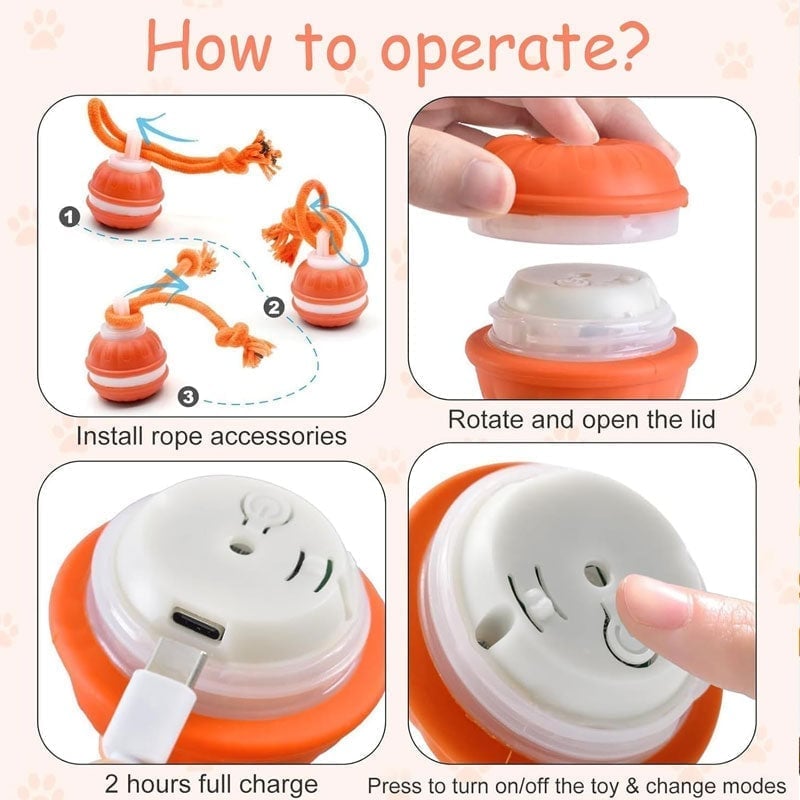 How to operate?

1

2

3

Install rope accessories

Rotate and open the lid

2 hours full charge

Press to turn on/off the toy & change modes