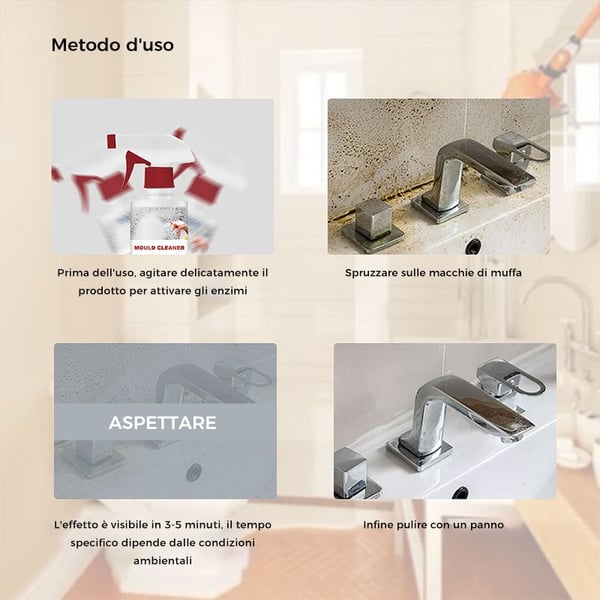 Metodo d'uso

MOULD CLEANER

Prima dell'uso, agitare delicatamente il prodotto per attivare gli enzimi

Spruzzare sulle macchie di muffa

ASPETTARE

L'effetto è visibile in 3-5 minuti, il tempo specifico dipende dalle condizioni ambientali

Infine pulire con un panno