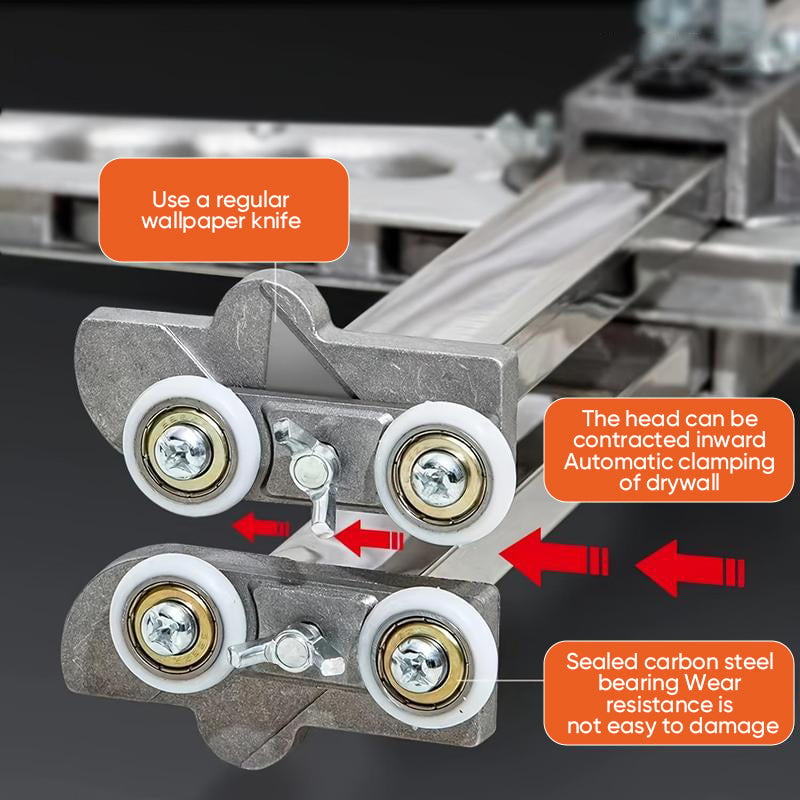 Use a regular wallpaper knife

The head can be contracted inward Automatic clamping of drywall

Sealed carbon steel bearing Wear resistance is not easy to damage