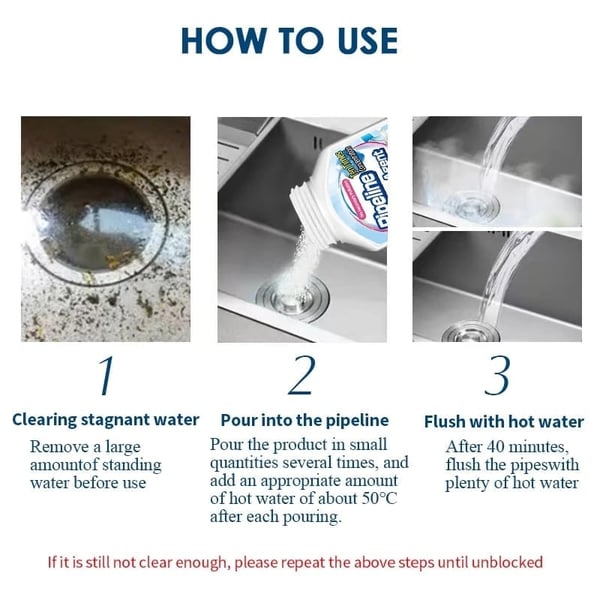 HOW TO USE

Pipeline

1

Clearing stagnant water

Remove a large amountof standing water before use

2

Pour into the pipeline

Pour the product in small quantities several times, and add an appropriate amount of hot water of about 50°C after each pouring.

3

Flush with hot water

After 40 minutes, flush the pipeswith plenty of hot water

If it is still not clear enough, please repeat the above steps until unblocked