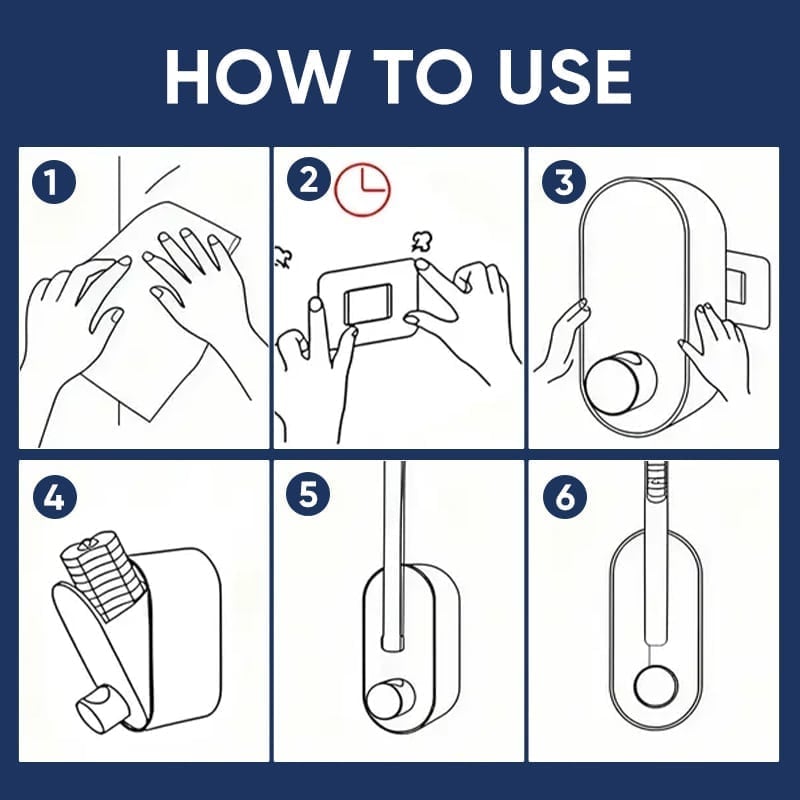 HOW TO USE

1

2

3

4

5

6