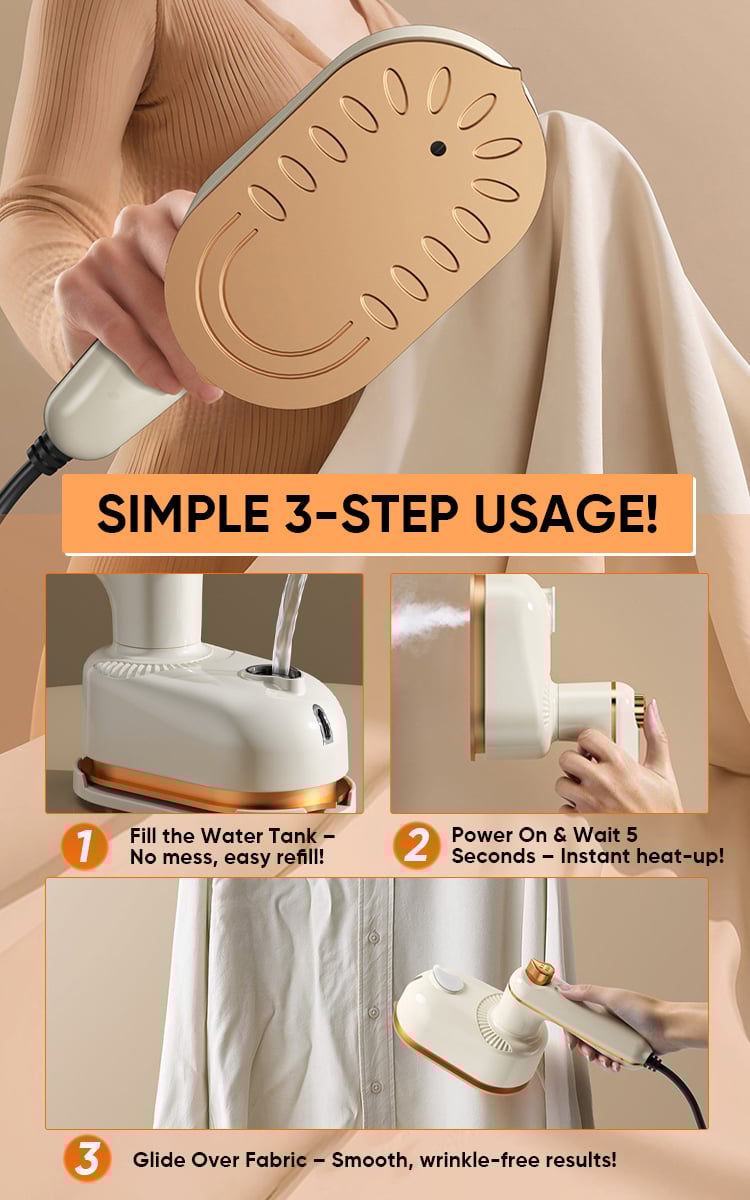 SIMPLE 3-STEP USAGE!

1 Fill the Water Tank – No mess, easy refill!

2 Power On & Wait 5 Seconds – Instant heat-up!

3 Glide Over Fabric – Smooth, wrinkle-free results!